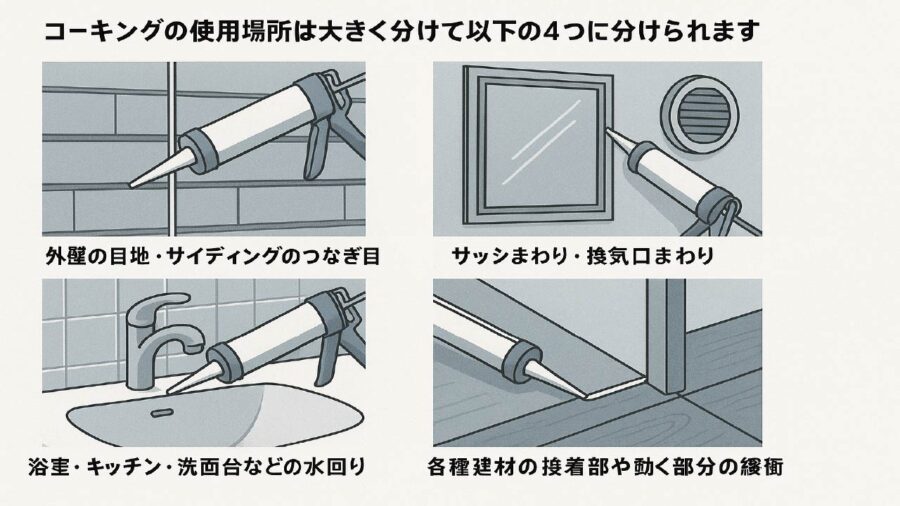 コーキングの使用場所は大きく分けて以下の4つに分けられます

外壁の目地・サイディングのつなぎ目

サッシまわり・換気口まわり

浴室・キッチン・洗面台などの水回り

各種建材の接着部や動く部分の緩衝